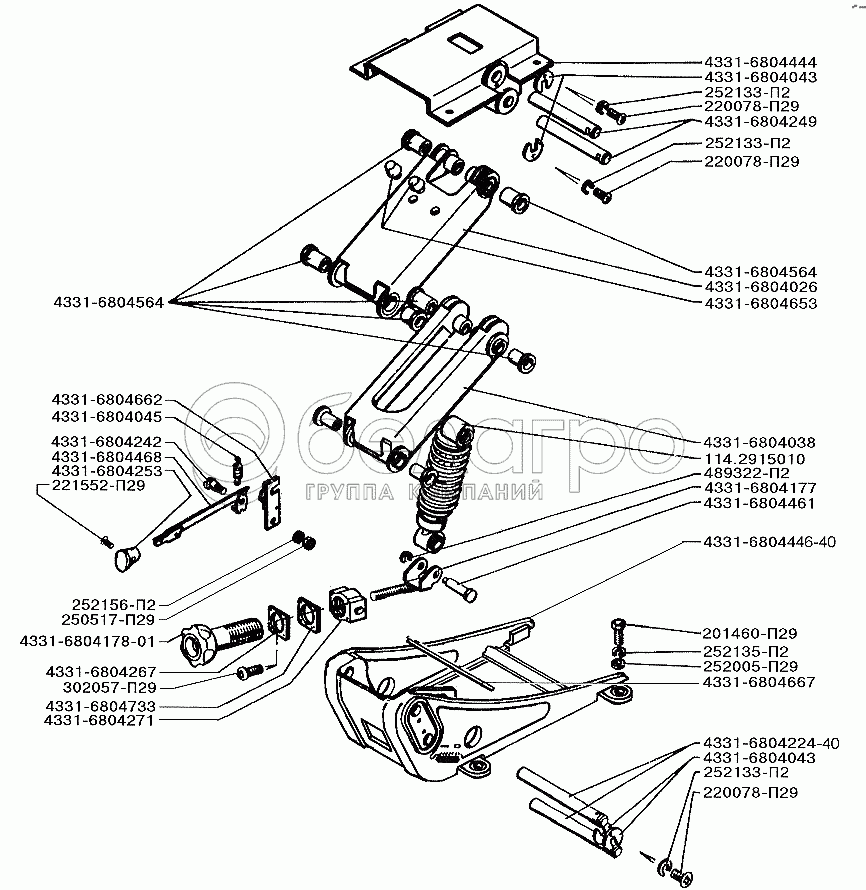 4331-6804444
4331-6804043
252133-П2
220078-П29
4331-6804249
252133-П2
220078-П29
4331-6804564
4331-6804026
4331-6804653
4331-6804564
4331-6804662
4331-6804045
4331-6804242
4331-6804468
4331-6804253
221552-П29
4331-6804038
114.2915010
489322-П2
4331-6804177
4331-6804461
4331-6804446-40
252156-П2
250517-П29
4331-6804178-01
4331-6804267
302057-П29
4331-6804733
4331-6804271
201460-П29
252135-П2
252005-П29
4331-6804667
4331-6804224-40
4331-6804043
252133-П2
220078-П29
белагро
ГРУППА КОМПАНИЙ